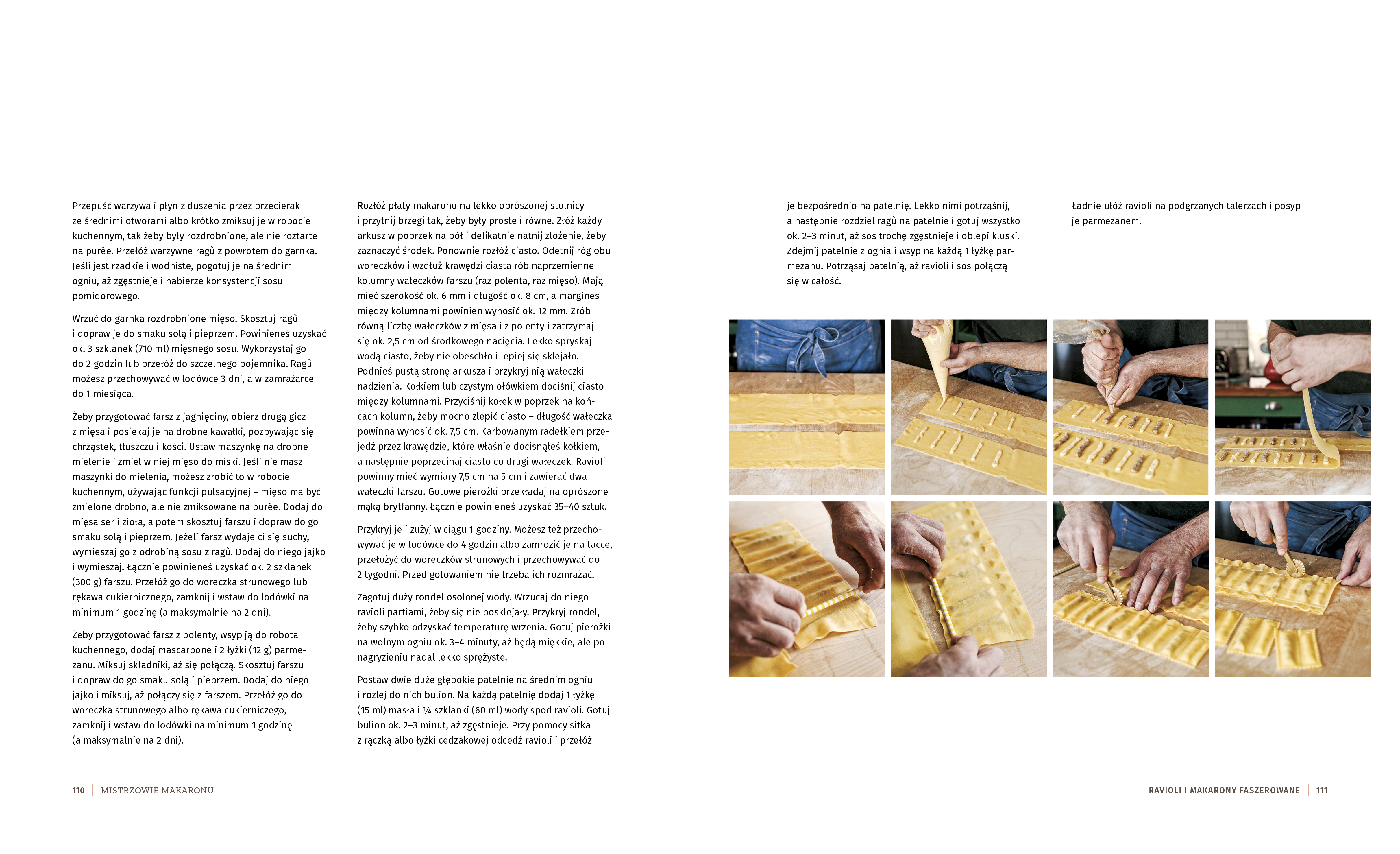 Przepuść warzywa i płyn z duszenia przez przecierak ze średnimi otworami albo krótko zmiksuj je w robocie kuchennym, tak żeby były rozdrobnione, ale nie roztarte na purée. Przełóż warzywne ragù z powrotem do garnka. Jeśli jest rzadkie i wodniste, pogotuj je na średnim ogniu, aż zgęstnieje i nabierze konsystencji sosu pomidorowego.

Wrzuć do garnka rozdrobnione mięso. Skosztuj ragù i dopraw je do smaku solą i pieprzem. Powinieneś uzyskać ok. 3 szklanek (710 ml) mięsnego sosu. Wykorzystaj go do 2 godzin lub przełóż do szczelnego pojemnika. Ragù możesz przechowywać w lodówce 3 dni, a w zamrażarce do 1 miesiąca.

Żeby przygotować farsz z jagnięciny, obierz drugą gicz z mięsa i posiekaj je na drobne kawałki, pozbywając się chrząstek, tłuszczu i kości. Ustaw maszynkę na drobne mielenie i zmiel w niej mięso do miski. Jeśli nie masz maszynki do mielenia, możesz zrobić to w robocie kuchennym, używając funkcji pulsacyjnej – mięso ma być zmielone drobno, ale nie zmiksowane na purée. Dodaj do mięsa ser i zioła, a potem skosztuj farszu i dopraw do go smaku solą i pieprzem. Jeżeli farsz wydaje ci się suchy, wymieszaj go z odrobiną sosu z ragù. Dodaj do niego jajko i wymieszaj. Łącznie powinieneś uzyskać ok. 2 szklanek (300 g) farszu. Przełóż go do woreczka strunowego lub rękawa cukierniczego, zamknij i wstaw do lodówki na minimum 1 godzinę (a maksymalnie na 2 dni).

Żeby przygotować farsz z polenty, wsyp ją do robota kuchennego, dodaj mascarpone i 2 łyżki (12 g) parmezanu. Miksuj składniki, aż się połączą. Skosztuj farszu i dopraw do go smaku solą i pieprzem. Dodaj do niego jajko i miksuj, aż połączy się z farszem. Przełóż go do woreczka strunowego albo rękawa cukierniczego, zamknij i wstaw do lodówki na minimum 1 godzinę (a maksymalnie na 2 dni).

Rozłóż płaty makaronu na lekko oprószonej stolnicy i przytnij brzegi tak, żeby były proste i równe. Złóż każdy arkusz w poprzek na pół i delikatnie natnij złożenie, żeby zaznaczyć środek. Ponownie rozłóż ciasto. Odetnij róg obu woreczków i wzdłuż krawędzi ciasta rób naprzemienne kolumny wałeczków farszu (raz polenta, raz mięso). Mają mieć szerokość ok. 6 mm i długość ok. 8 cm, a margines między kolumnami powinien wynosić ok. 12 mm. Zrób równą liczbę wałeczków z mięsa i z polenty i zatrzymaj się ok. 2,5 cm od środkowego nacięcia. Lekko spryskaj wodą ciasto, żeby nie obeschło i lepiej się sklejało. Podnieś pustą stronę arkusza i przykryj nią wałeczki nadzienia. Kołkiem lub czystym ołówkiem dociśnij ciasto między kolumnami. Przyciśnij kołek w poprzek na końcach kolumn, żeby mocno zlepić ciasto – długość wałeczka powinna wynosić ok. 7,5 cm. Karbowanym radełkiem przejedź przez krawędzie, które właśnie docisnąłeś kołkiem, a następnie poprzecinaj ciasto co drugi wałeczek. Ravioli powinny mieć wymiary 7,5 cm na 5 cm i zawierać dwa wałeczki farszu. Gotowe pierożki przekładaj na oprószone mąką brytfanny. Łącznie powinieneś uzyskać 35–40 sztuk.

Przykryj je i zużyj w ciągu 1 godziny. Możesz też przechowywać je w lodówce do 4 godzin albo zamrozić je na tacce, przełożyć do woreczków strunowych i przechowywać do 2 tygodni. Przed gotowaniem nie trzeba ich rozmrażać.

Zagotuj duży rondel osolonej wody. Wrzucaj do niego ravioli partiami, żeby się nie posklejały. Przykryj rondel, żeby szybko odzyskać temperaturę wrzenia. Gotuj pierożki na wolnym ogniu ok. 3–4 minuty, aż będą miękkie, ale po nagryzieniu nadal lekko sprężyste.

Postaw dwie duże głębokie patelnie na średnim ogniu i rozlej do nich bulion. Na każdą patelnię dodaj 1 łyżkę (15 ml) masła i ¼ szklanki (60 ml) wody spod ravioli. Gotuj bulion ok. 2–3 minut, aż zgęstnieje. Przy pomocy sitka z rączką albo łyżki cedzakowej odcedź ravioli i przełóż je bezpośrednio na patelnię. Lekko nimi potrząśnij, a następnie rozdziel ragù na patelnie i gotuj wszystko ok. 2–3 minut, aż sos trochę zgęstnieje i oblepi kluski. Zdejmij patelnie z ognia i wsyp na każdą 1 łyżkę parmezanu. Potrząsaj patelnią, aż ravioli i sos połączą się w całość.

Ładnie ułóż ravioli na podgrzanych talerzach i posyp je parmezanem.

110 | MISTRZOWIE MAKARONU

RAVIOLI I MAKARONY FASZEROWANE | 111